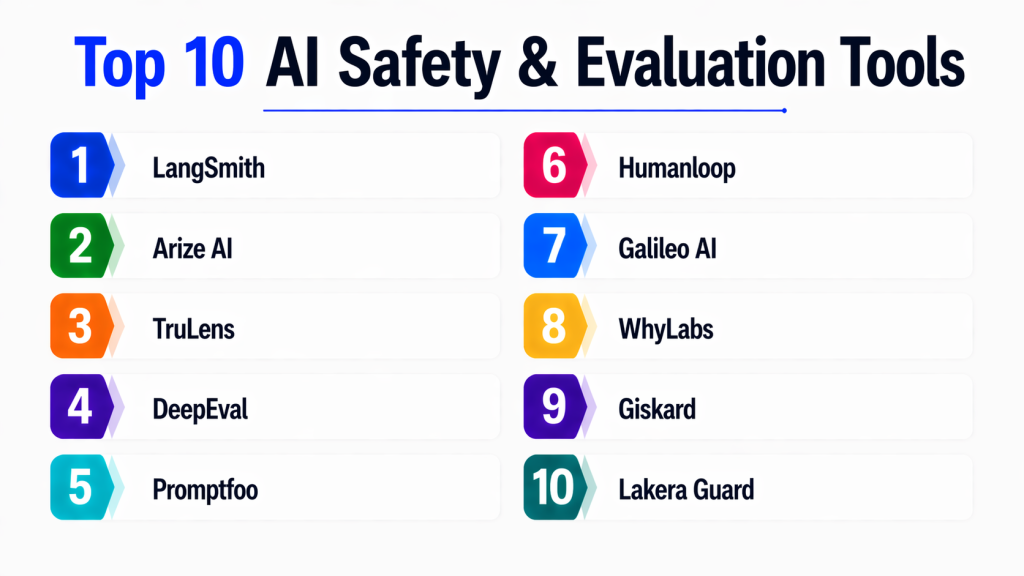 Top 10 AI Safety & Evaluation Tools

1 LangSmith

2 Arize AI

3 TruLens

4 DeepEval

5 Promptfoo

6 Humanloop

7 Galileo AI

8 WhyLabs

9 Giskard

10 Lakera Guard